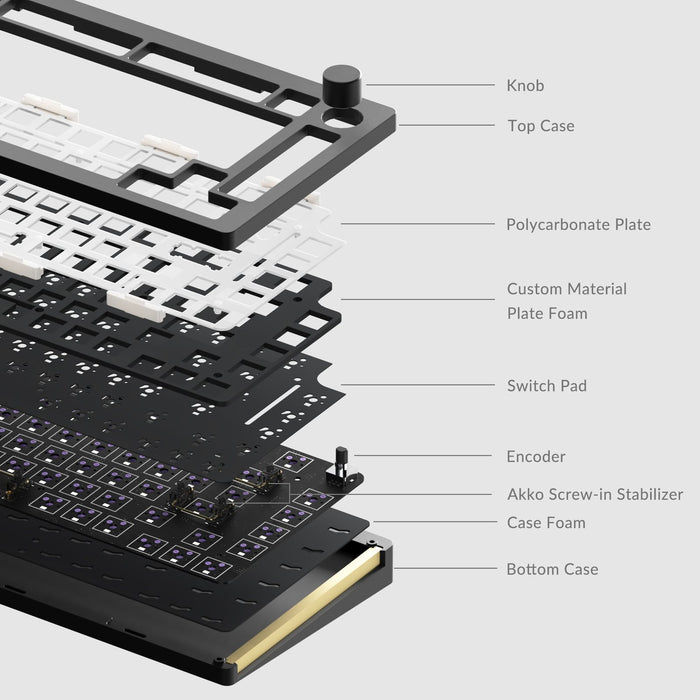 Knob
Top Case
Polycarbonate Plate
Custom Material Plate Foam
Switch Pad
Encoder
Akko Screw-in Stabilizer
Case Foam
Bottom Case